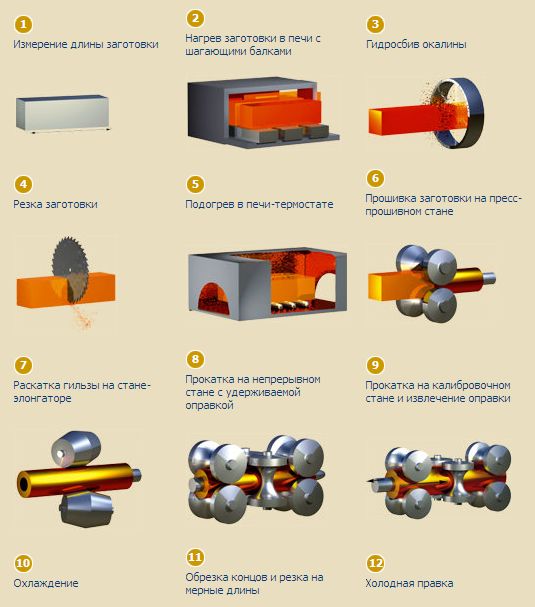 1
Измерение длины заготовки

2
Нагрев заготовки в печи с шагающими балками

3
Гидросбив окалины

4
Резка заготовки

5
Подогрев в печи-термостате

6
Прошивка заготовки на пресс-прошивном стане

7
Раскатка гильзы на стане-элонгаторе

8
Прокатка на непрерывном стане с удерживаемой оправкой

9
Прокатка на калибровочном стане и извлечение оправки

10
Охлаждение

11
Обрезка концов и резка на мерные длины

12
Холодная правка